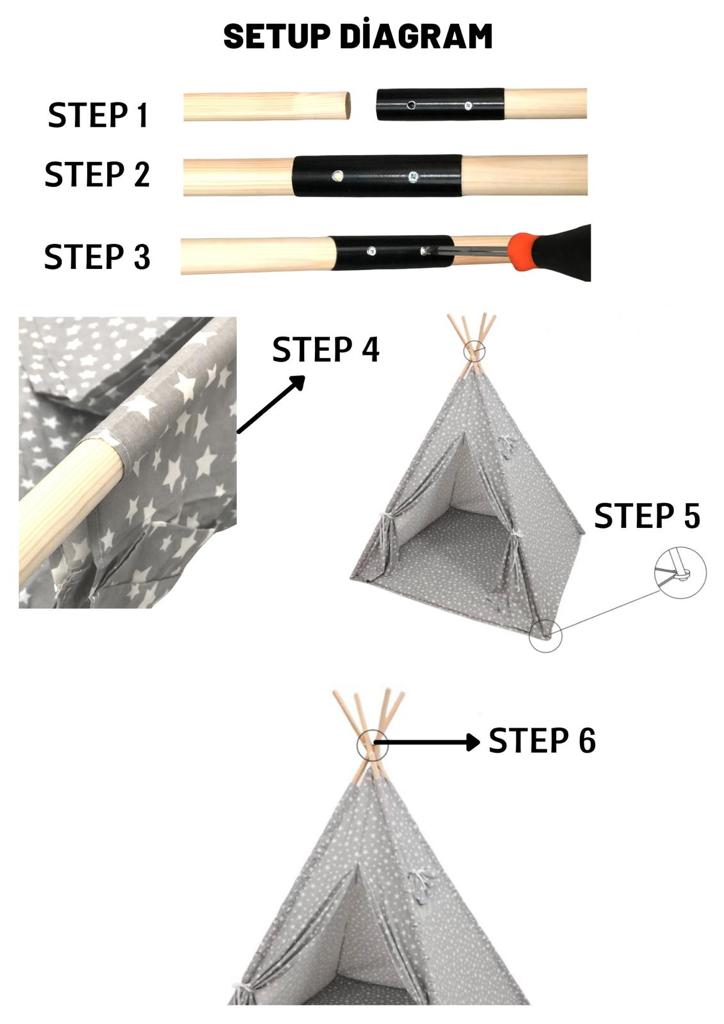 SETUP DİAGRAM

STEP 1

STEP 2

STEP 3

STEP 4

STEP 5

STEP 6