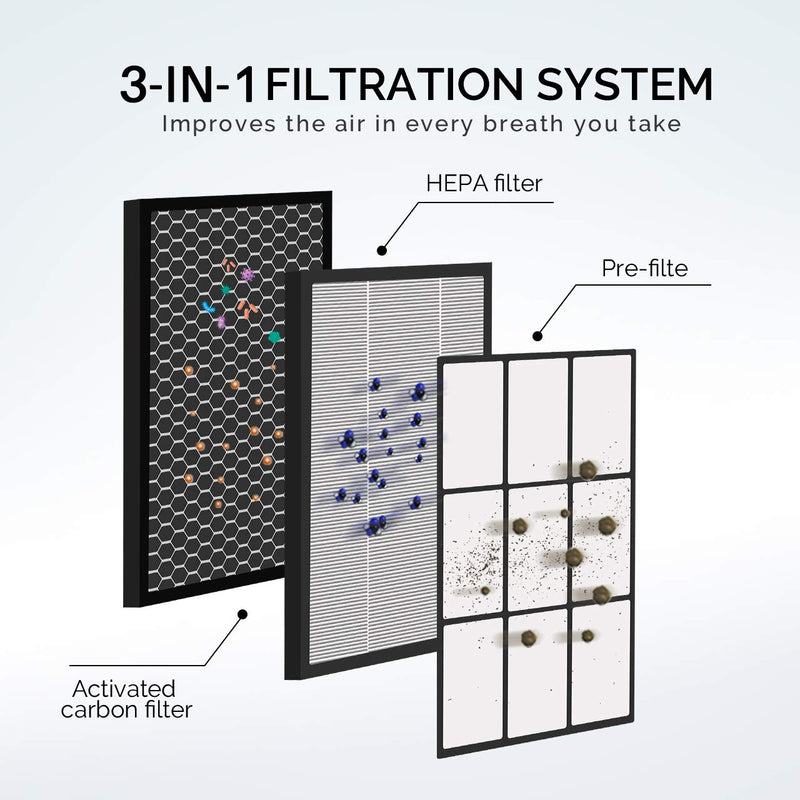 3-IN-1 FILTRATION SYSTEM
Improves the air in every breath you take

HEPA filter

Pre-filte

Activated carbon filter