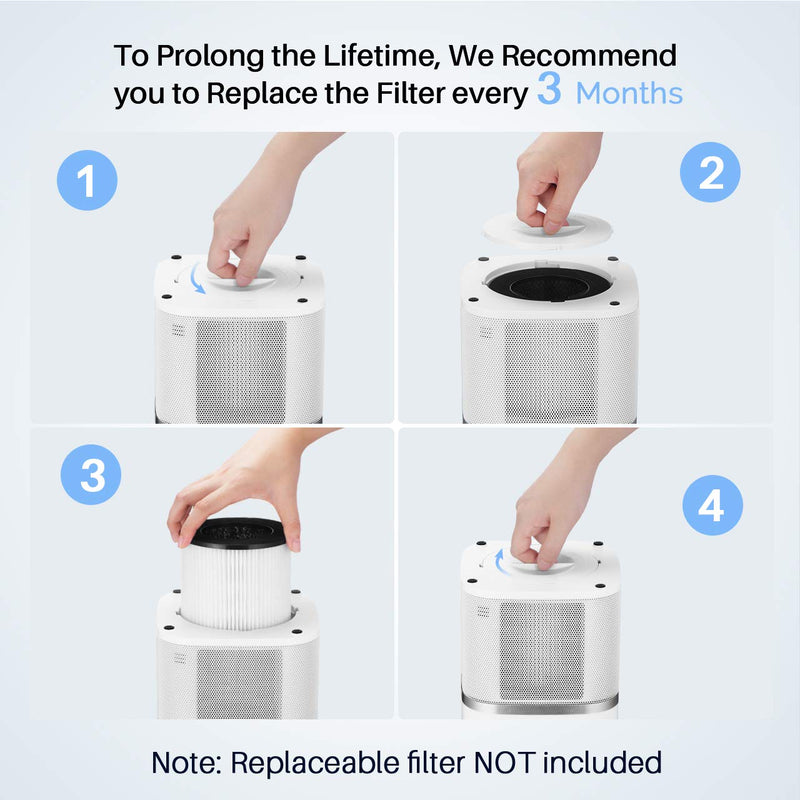 To Prolong the Lifetime, We Recommend you to Replace the Filter every 3 Months

1

2

3

4

Note: Replaceable filter NOT included