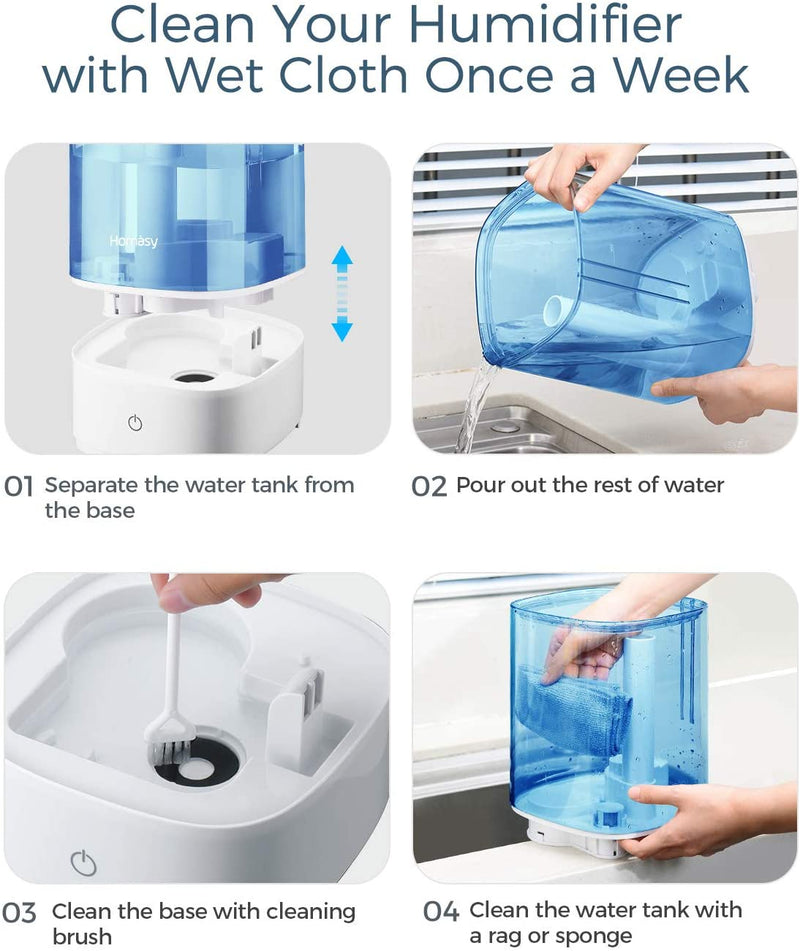 Clean Your Humidifier with Wet Cloth Once a Week

Homasy

01 Separate the water tank from the base

02 Pour out the rest of water

03 Clean the base with cleaning brush

04 Clean the water tank with a rag or sponge