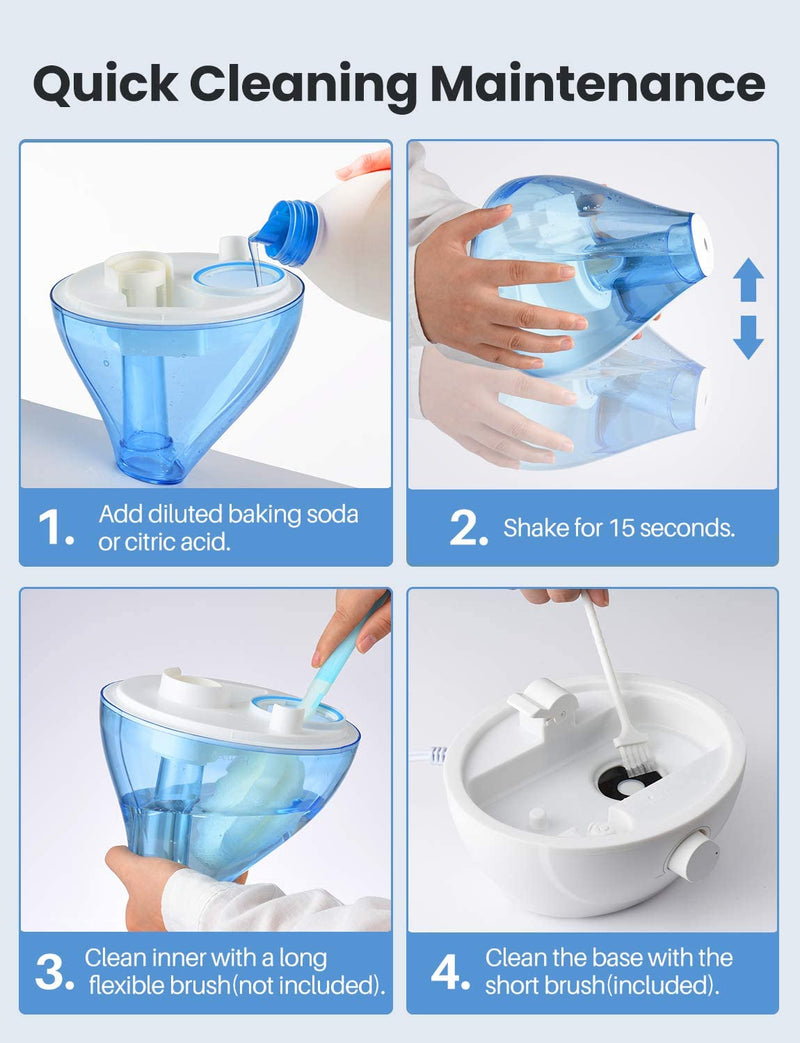 Quick Cleaning Maintenance

1. Add diluted baking soda or citric acid.

2. Shake for 15 seconds.

3. Clean inner with a long flexible brush(not included).

4. Clean the base with the short brush(included).