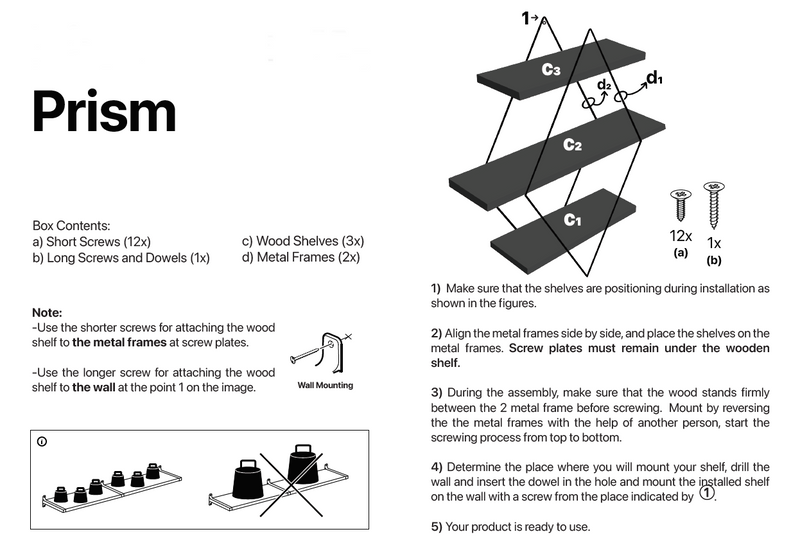 Prism

Box Contents:
a) Short Screws (12x)
b) Long Screws and Dowels (1x)
c) Wood Shelves (3x)
d) Metal Frames (2x)

Note:
-Use the shorter screws for attaching the wood shelf to the metal frames at screw plates.

-Use the longer screw for attaching the wood shelf to the wall at the point 1 on the image.

Wall Mounting

i

1→
$c_3$
$d_2$
$d_1$
$c_2$
$c_1$
12x
(a)
1x
(b)

1) Make sure that the shelves are positioning during installation as shown in the figures.

2) Align the metal frames side by side, and place the shelves on the metal frames. Screw plates must remain under the wooden shelf.

3) During the assembly, make sure that the wood stands firmly between the 2 metal frame before screwing. Mount by reversing the the metal frames with the help of another person, start the screwing process from top to bottom.

4) Determine the place where you will mount your shelf, drill the wall and insert the dowel in the hole and mount the installed shelf on the wall with a screw from the place indicated by 1.

5) Your product is ready to use.