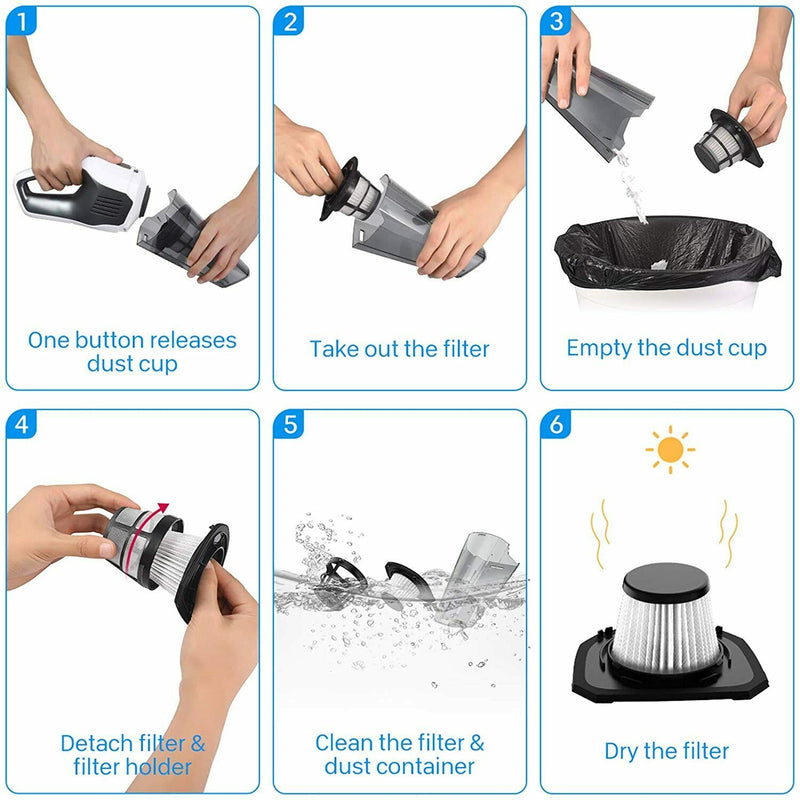 1

One button releases dust cup

2

Take out the filter

3

Empty the dust cup

4

Detach filter & filter holder

5

Clean the filter & dust container

6

Dry the filter