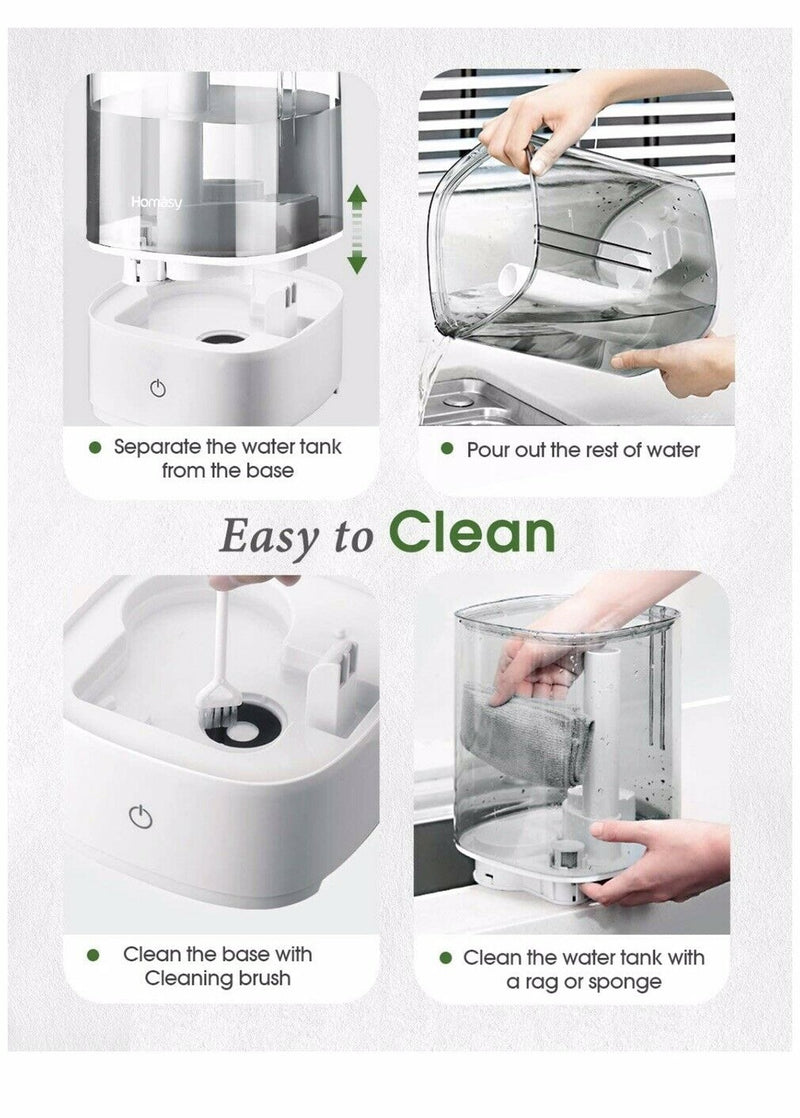 Homasy

Separate the water tank from the base

Pour out the rest of water

Easy to Clean

Clean the base with Cleaning brush

Clean the water tank with a rag or sponge